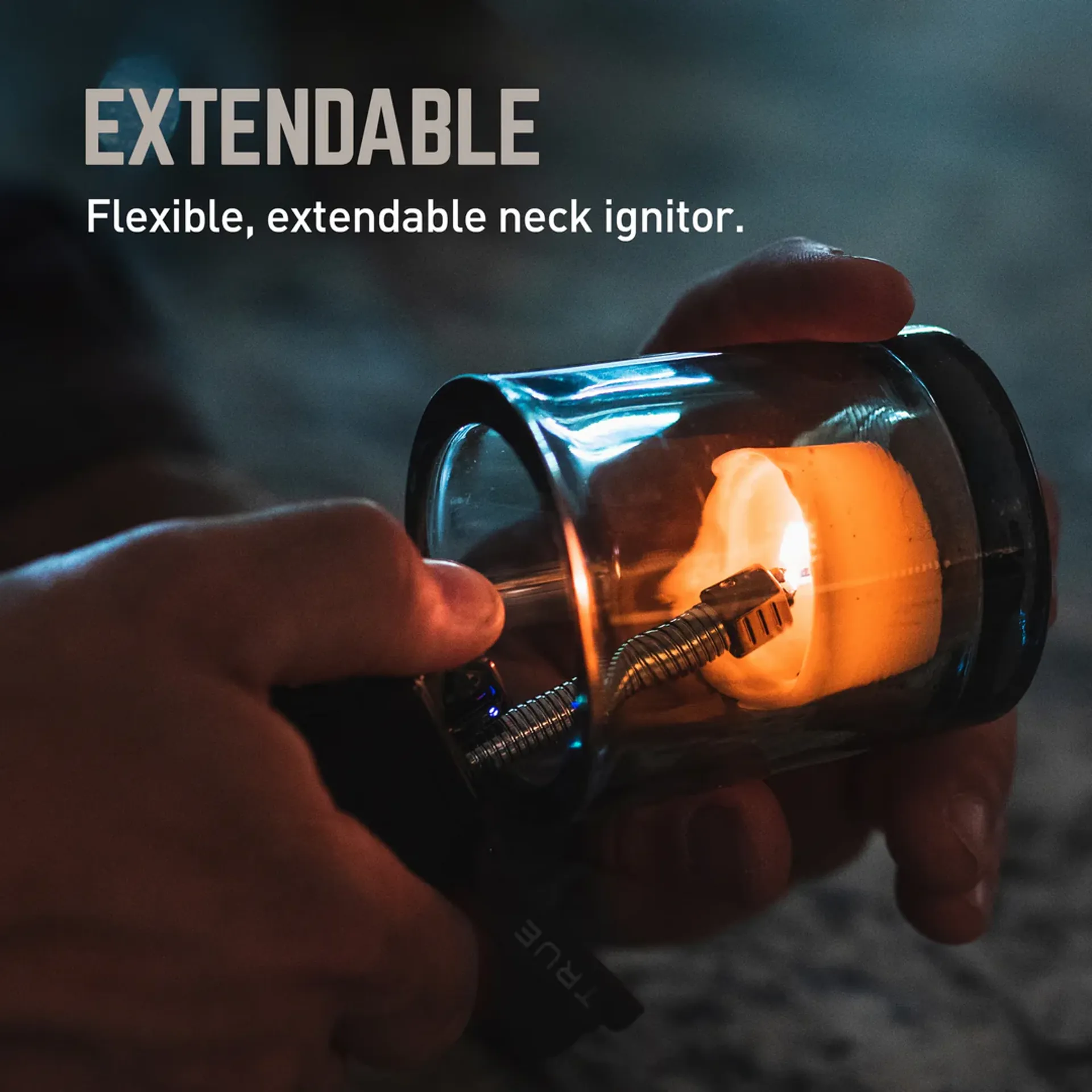 EXTENDABLE

Flexible, extendable neck ignitor.

TRUE